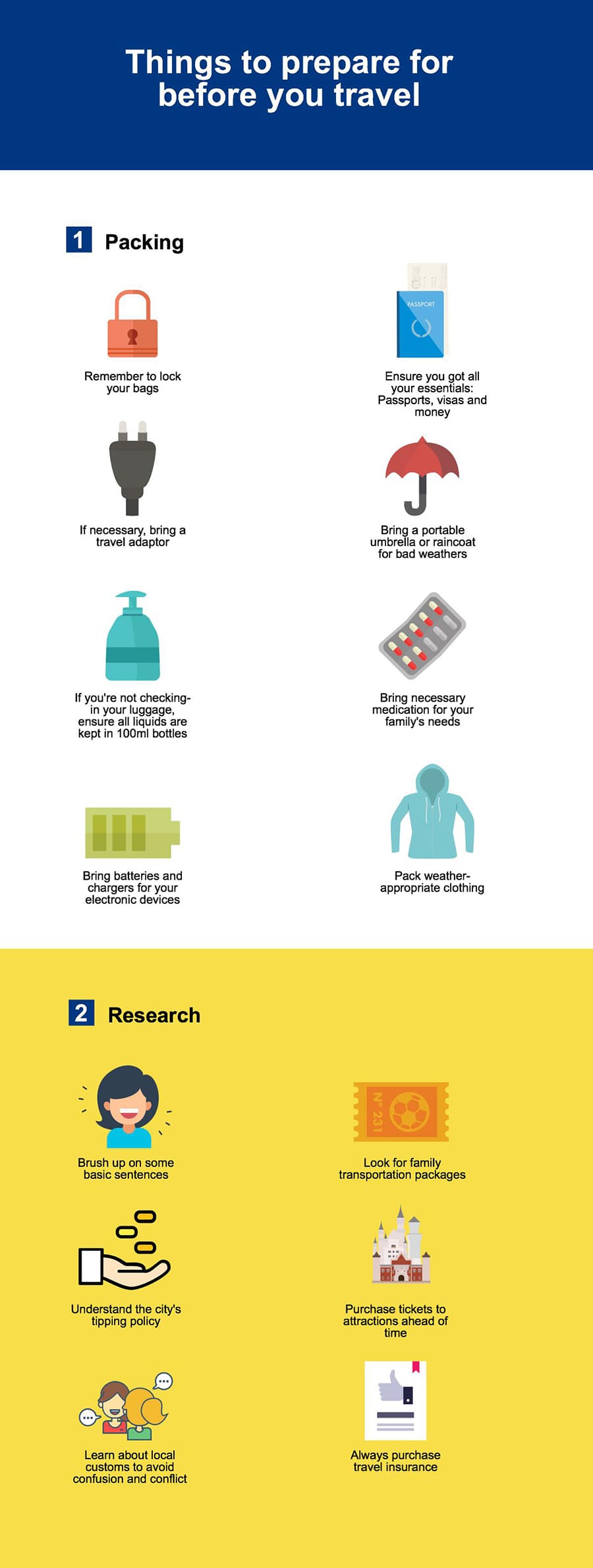 Things to prepare for before you travel

1 Packing

Remember to lock your bags

PASSPORT

Ensure you got all your essentials: Passports, visas and money

If necessary, bring a travel adaptor

Bring a portable umbrella or raincoat for bad weathers

If you're not checking-in your luggage, ensure all liquids are kept in 100ml bottles

Bring necessary medication for your family's needs

Bring batteries and chargers for your electronic devices

Pack weather-appropriate clothing

2 Research

Brush up on some basic sentences

Nº 231

Look for family transportation packages

Understand the city's tipping policy

Purchase tickets to attractions ahead of time

Learn about local customs to avoid confusion and conflict

Always purchase travel insurance