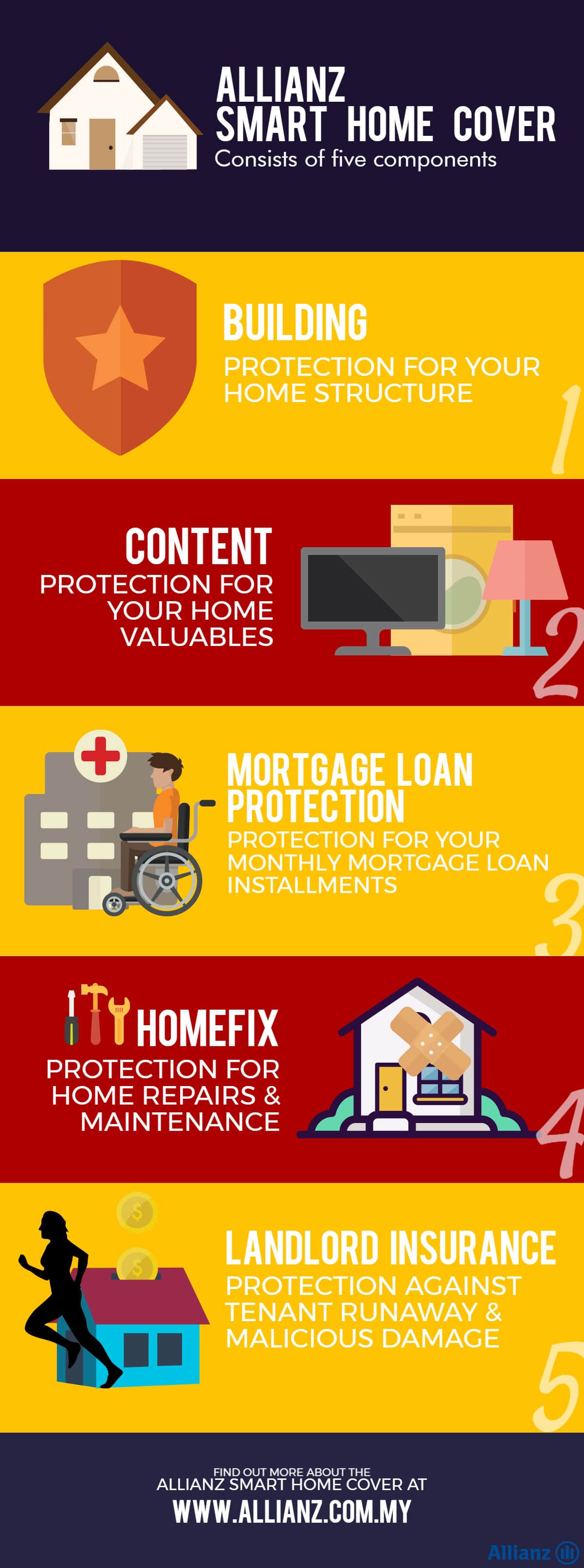 ALLIANZ SMART HOME COVER
Consists of five components

BUILDING
PROTECTION FOR YOUR HOME STRUCTURE
1

CONTENT
PROTECTION FOR YOUR HOME VALUABLES
2

MORTGAGE LOAN PROTECTION
PROTECTION FOR YOUR MONTHLY MORTGAGE LOAN INSTALLMENTS
3

HOMEFIX
PROTECTION FOR HOME REPAIRS & MAINTENANCE
4

LANDLORD INSURANCE
PROTECTION AGAINST TENANT RUNAWAY & MALICIOUS DAMAGE
5

FIND OUT MORE ABOUT THE
ALLIANZ SMART HOME COVER AT
WWW.ALLIANZ.COM.MY

Allianz