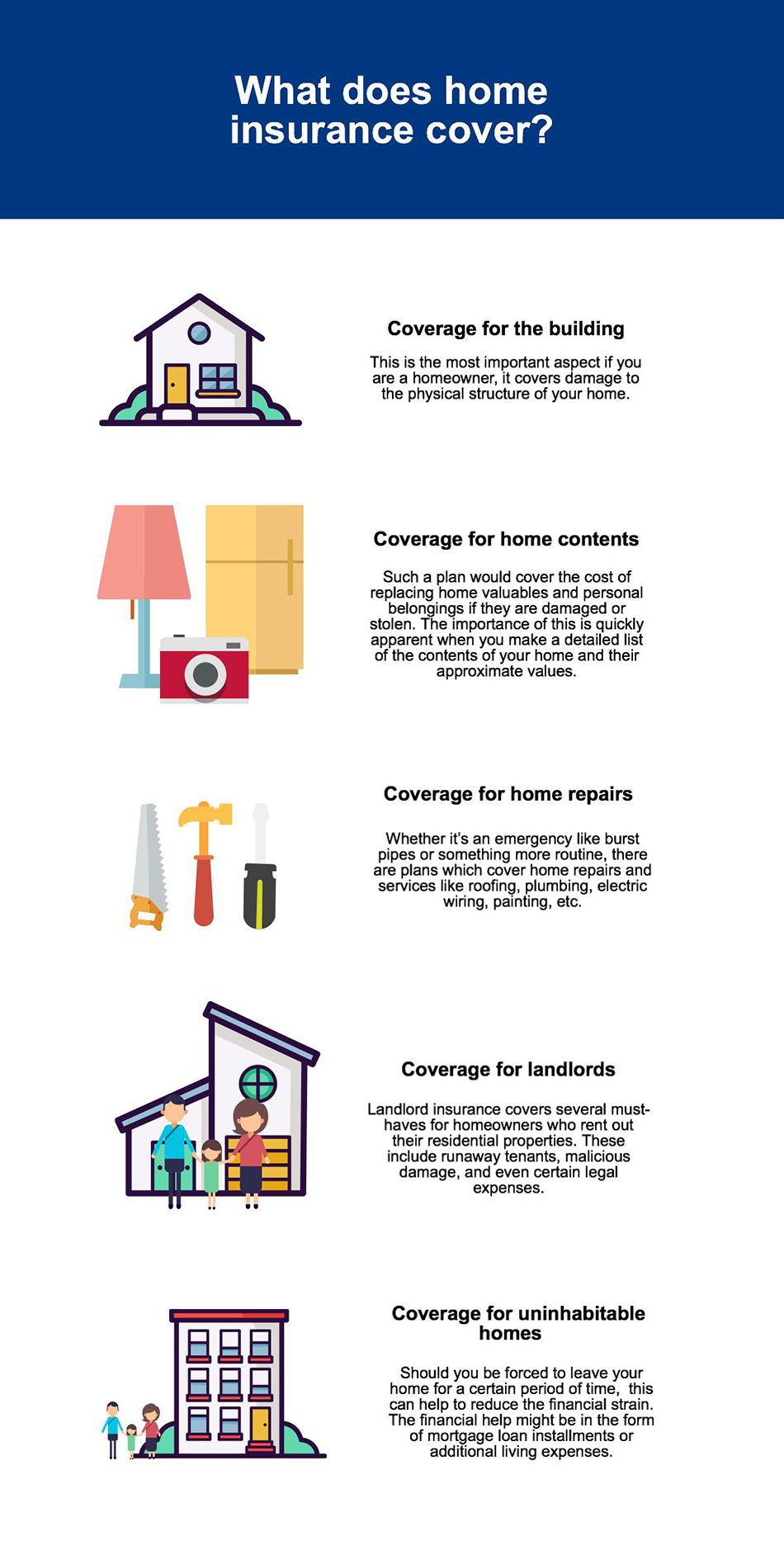 What does home insurance cover?

Coverage for the building

This is the most important aspect if you are a homeowner, it covers damage to the physical structure of your home.

Coverage for home contents

Such a plan would cover the cost of replacing home valuables and personal belongings if they are damaged or stolen. The importance of this is quickly apparent when you make a detailed list of the contents of your home and their approximate values.

Coverage for home repairs

Whether it's an emergency like burst pipes or something more routine, there are plans which cover home repairs and services like roofing, plumbing, electric wiring, painting, etc.

Coverage for landlords

Landlord insurance covers several must-haves for homeowners who rent out their residential properties. These include runaway tenants, malicious damage, and even certain legal expenses.

Coverage for uninhabitable homes

Should you be forced to leave your home for a certain period of time, this can help to reduce the financial strain. The financial help might be in the form of mortgage loan installments or additional living expenses.