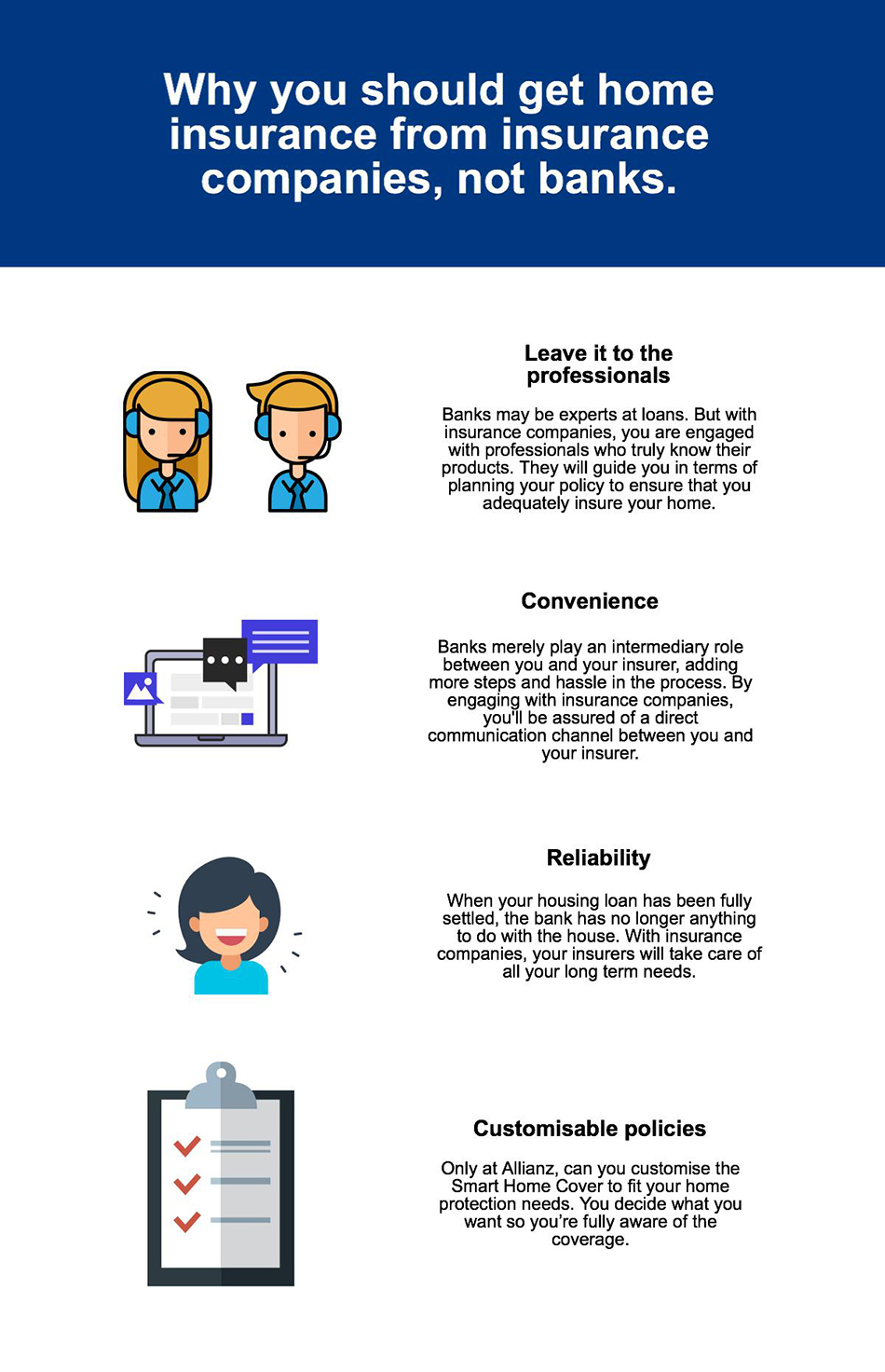 Why you should get home insurance from insurance companies, not banks.

Leave it to the professionals

Banks may be experts at loans. But with insurance companies, you are engaged with professionals who truly know their products. They will guide you in terms of planning your policy to ensure that you adequately insure your home.

Convenience

Banks merely play an intermediary role between you and your insurer, adding more steps and hassle in the process. By engaging with insurance companies, you'll be assured of a direct communication channel between you and your insurer.

Reliability

When your housing loan has been fully settled, the bank has no longer anything to do with the house. With insurance companies, your insurers will take care of all your long term needs.

Customisable policies

Only at Allianz, can you customise the Smart Home Cover to fit your home protection needs. You decide what you want so you're fully aware of the coverage.