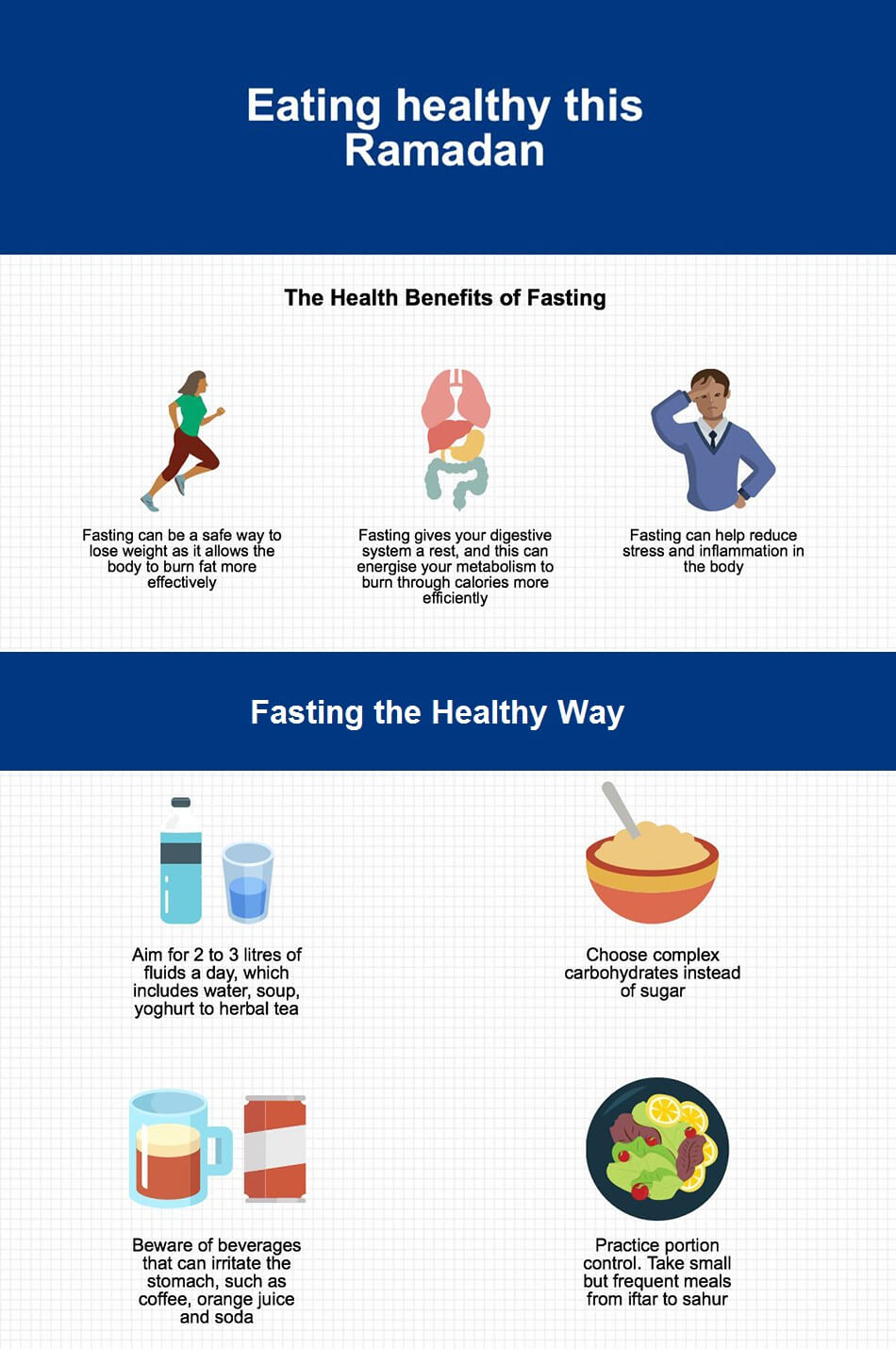 Eating healthy this Ramadan

The Health Benefits of Fasting

Fasting can be a safe way to lose weight as it allows the body to burn fat more effectively

Fasting gives your digestive system a rest, and this can energise your metabolism to burn through calories more efficiently

Fasting can help reduce stress and inflammation in the body

Fasting the Healthy Way

Aim for 2 to 3 litres of fluids a day, which includes water, soup, yoghurt to herbal tea

Choose complex carbohydrates instead of sugar

Beware of beverages that can irritate the stomach, such as coffee, orange juice and soda

Practice portion control. Take small but frequent meals from iftar to sahur