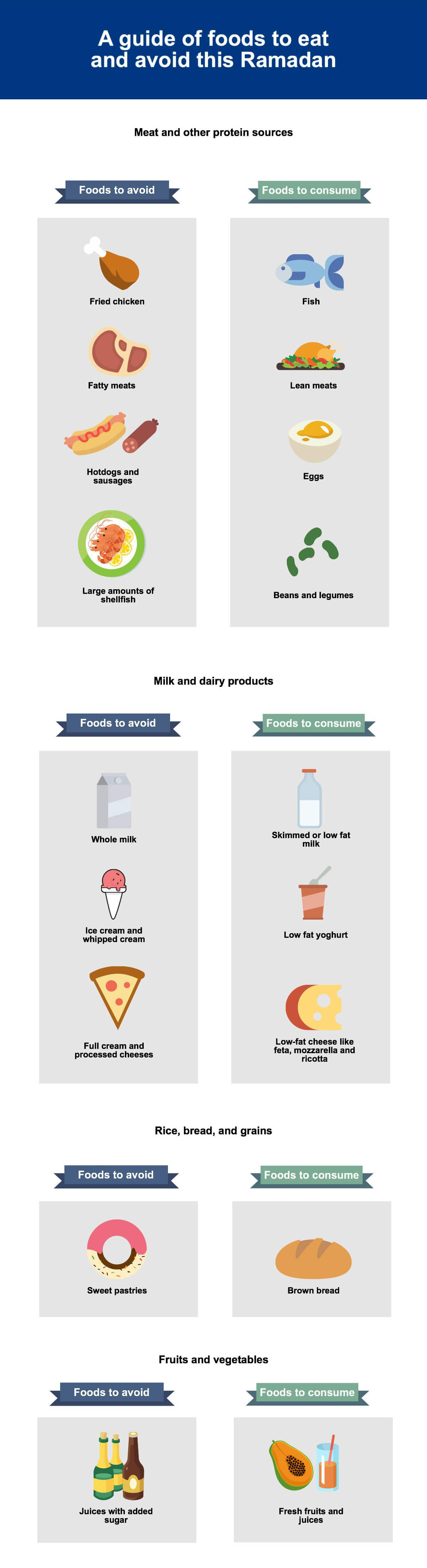 A guide of foods to eat and avoid this Ramadan

Meat and other protein sources

Foods to avoid

Fried chicken

Fatty meats

Hotdogs and sausages

Large amounts of shellfish

Foods to consume

Fish

Lean meats

Eggs

Beans and legumes

Milk and dairy products

Foods to avoid

Whole milk

Ice cream and whipped cream

Full cream and processed cheeses

Foods to consume

Skimmed or low fat milk

Low fat yoghurt

Low-fat cheese like feta, mozzarella and ricotta

Rice, bread, and grains

Foods to avoid

Sweet pastries

Foods to consume

Brown bread

Fruits and vegetables

Foods to avoid

Juices with added sugar

Foods to consume

Fresh fruits and juices