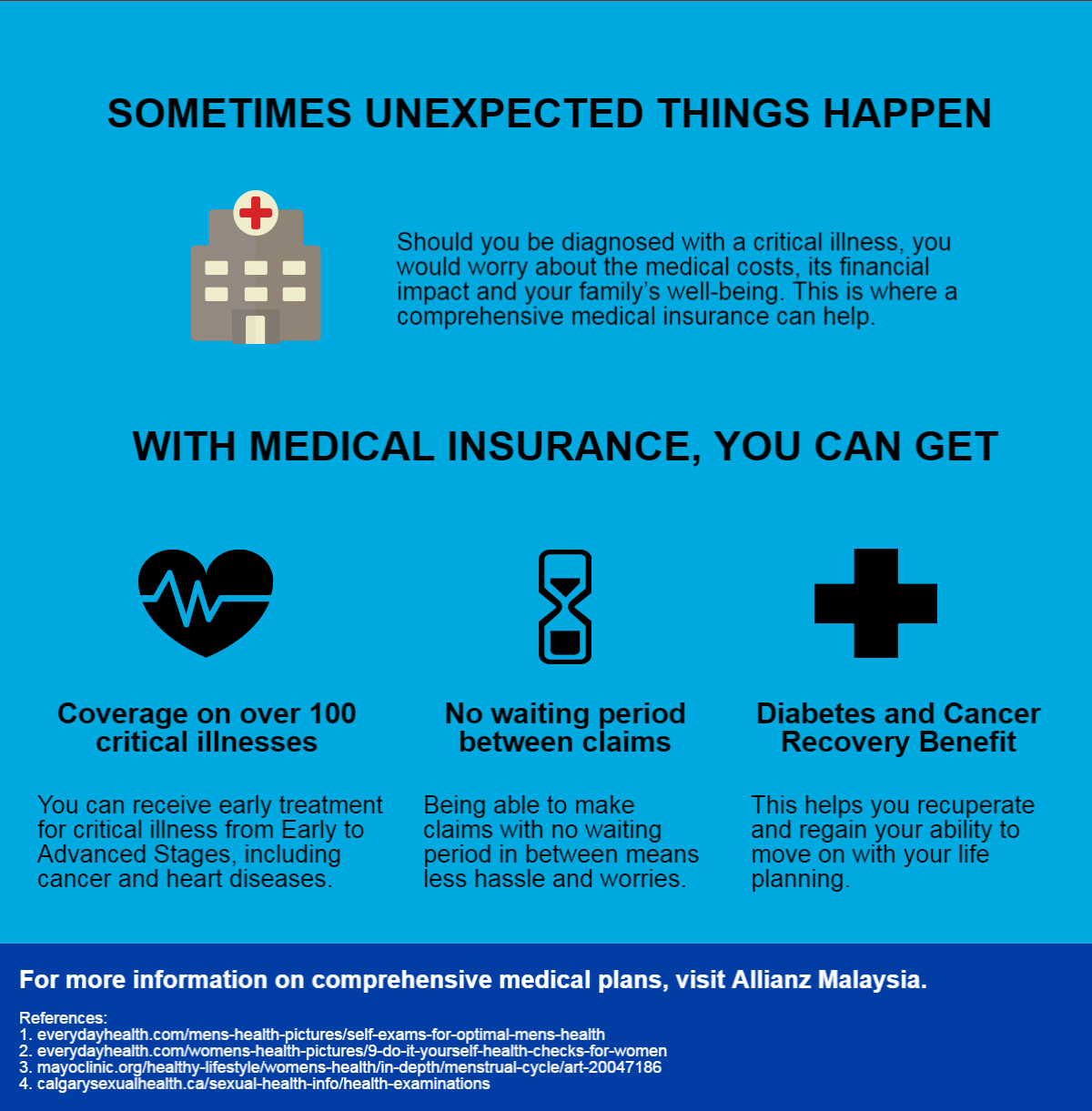 SOMETIMES UNEXPECTED THINGS HAPPEN

Should you be diagnosed with a critical illness, you would worry about the medical costs, its financial impact and your family's well-being. This is where a comprehensive medical insurance can help.

WITH MEDICAL INSURANCE, YOU CAN GET

Coverage on over 100 critical illnesses

You can receive early treatment for critical illness from Early to Advanced Stages, including cancer and heart diseases.

No waiting period between claims

Being able to make claims with no waiting period in between means less hassle and worries.

Diabetes and Cancer Recovery Benefit

This helps you recuperate and regain your ability to move on with your life planning.

For more information on comprehensive medical plans, visit Allianz Malaysia.

References:
1. everydayhealth.com/mens-health-pictures/self-exams-for-optimal-mens-health
2. everydayhealth.com/womens-health-pictures/9-do-it-yourself-health-checks-for-women
3. mayoclinic.org/healthy-lifestyle/womens-health/in-depth/menstrual-cycle/art-20047186
4. calgarysexualhealth.ca/sexual-health-info/health-examinations