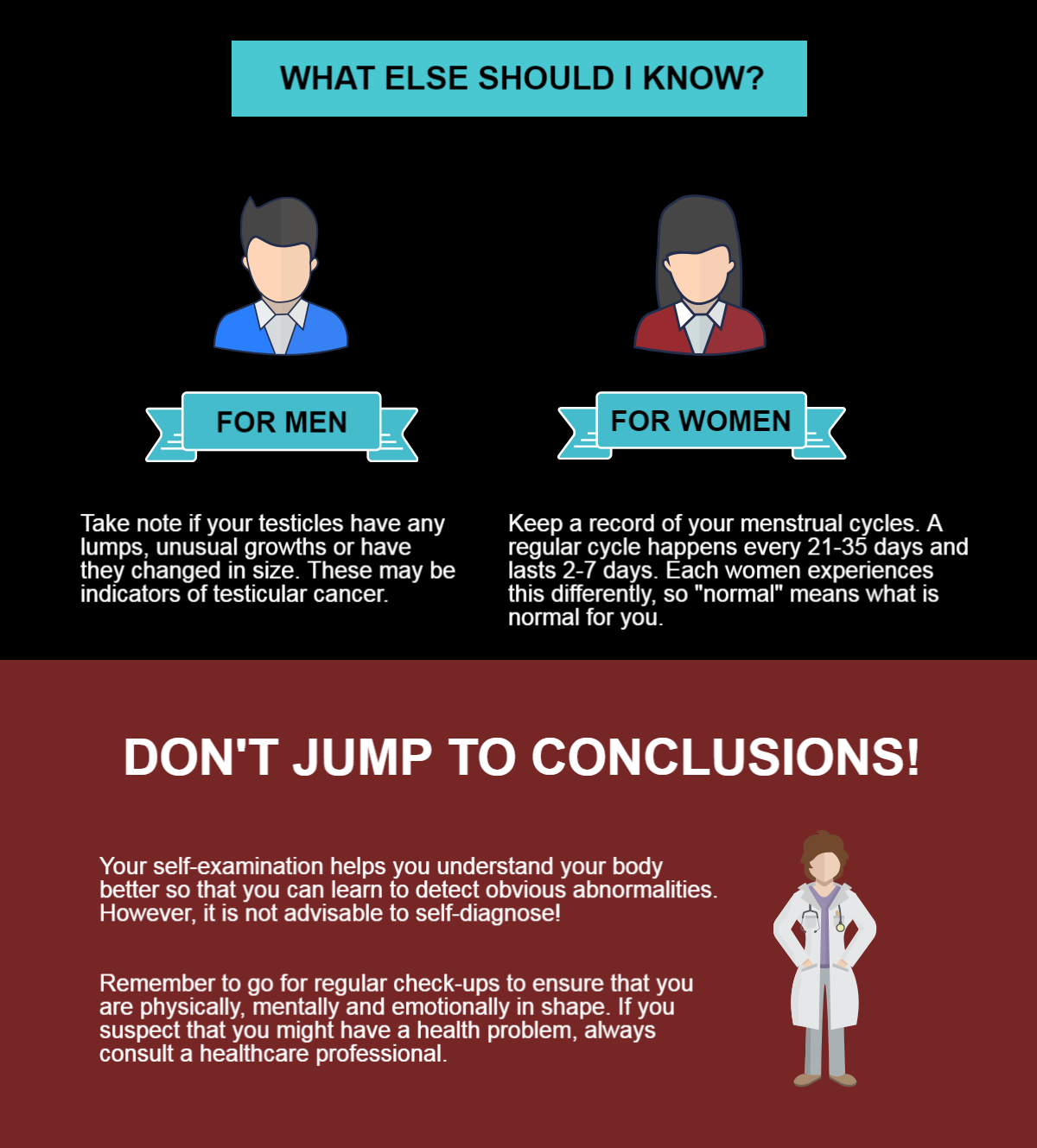 WHAT ELSE SHOULD I KNOW?

FOR MEN

Take note if your testicles have any lumps, unusual growths or have they changed in size. These may be indicators of testicular cancer.

FOR WOMEN

Keep a record of your menstrual cycles. A regular cycle happens every 21-35 days and lasts 2-7 days. Each women experiences this differently, so "normal" means what is normal for you.

DON'T JUMP TO CONCLUSIONS!

Your self-examination helps you understand your body better so that you can learn to detect obvious abnormalities. However, it is not advisable to self-diagnose!

Remember to go for regular check-ups to ensure that you are physically, mentally and emotionally in shape. If you suspect that you might have a health problem, always consult a healthcare professional.