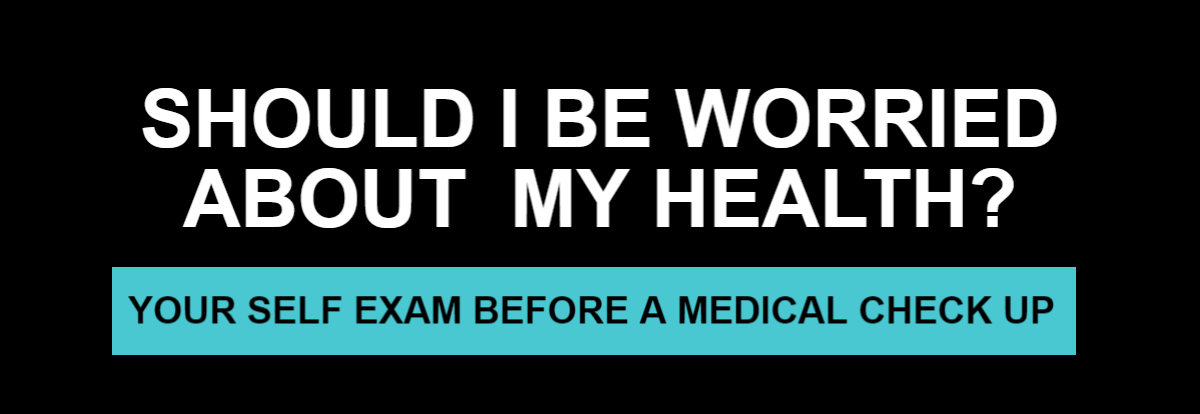 SHOULD I BE WORRIED ABOUT MY HEALTH?

YOUR SELF EXAM BEFORE A MEDICAL CHECK UP