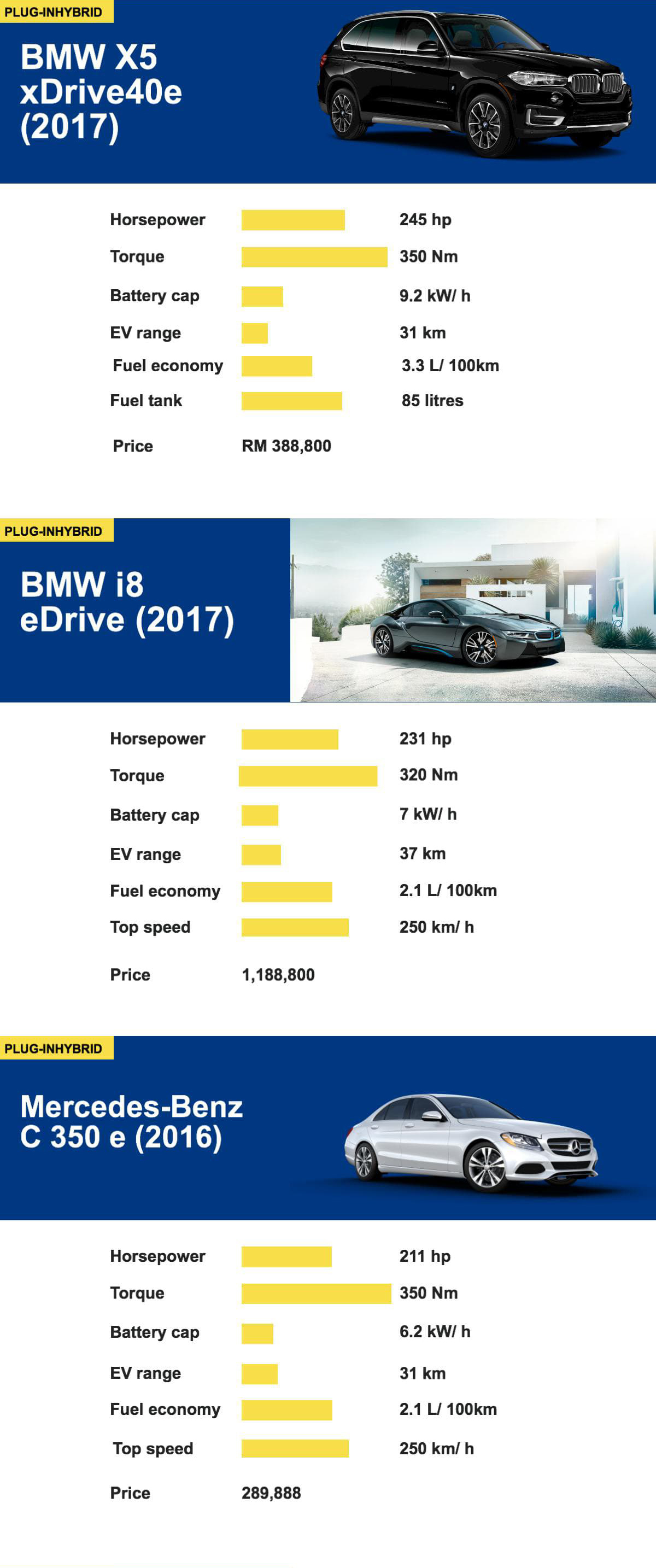 PLUG-INHYBRID

BMW X5 xDrive40e (2017)

Horsepower 245 hp
Torque 350 Nm
Battery cap 9.2 kW/ h
EV range 31 km
Fuel economy 3.3 L/ 100km
Fuel tank 85 litres

Price RM 388,800

PLUG-INHYBRID

BMW i8 eDrive (2017)

Horsepower 231 hp
Torque 320 Nm
Battery cap 7 kW/ h
EV range 37 km
Fuel economy 2.1 L/ 100km
Top speed 250 km/ h

Price 1,188,800

PLUG-INHYBRID

Mercedes-Benz C 350 e (2016)

Horsepower 211 hp
Torque 350 Nm
Battery cap 6.2 kW/ h
EV range 31 km
Fuel economy 2.1 L/ 100km
Top speed 250 km/ h

Price 289,888