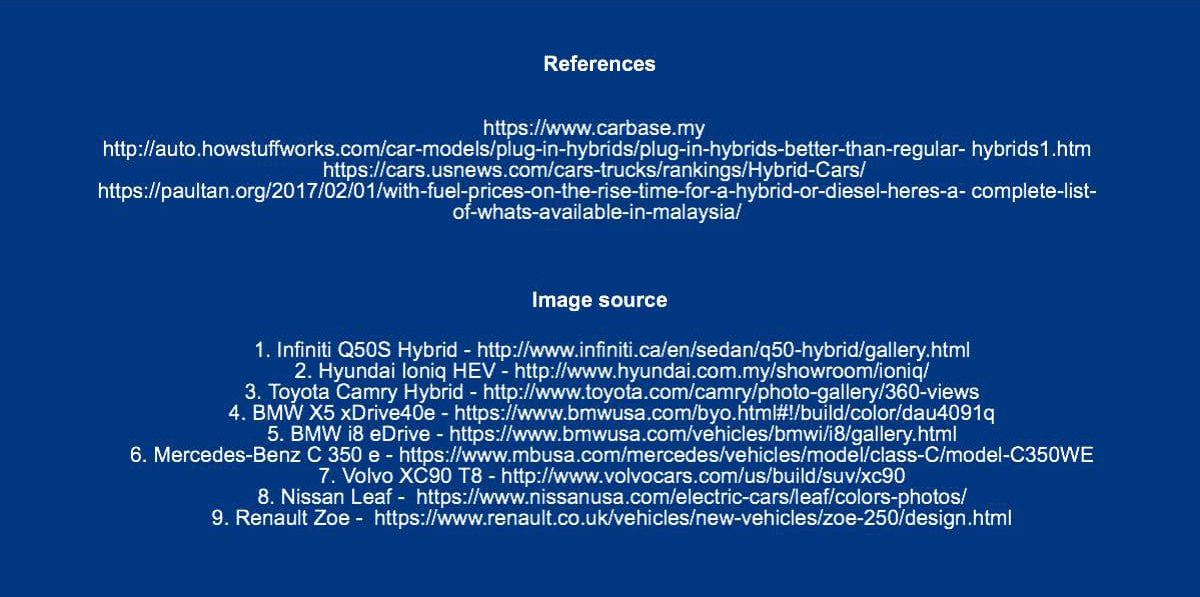 References

https://www.carbase.my
http://auto.howstuffworks.com/car-models/plug-in-hybrids/plug-in-hybrids-better-than-regular- hybrids1.htm
https://cars.usnews.com/cars-trucks/rankings/Hybrid-Cars/
https://paultan.org/2017/02/01/with-fuel-prices-on-the-rise-time-for-a-hybrid-or-diesel-heres-a- complete-list-of-whats-available-in-malaysia/

Image source

1. Infiniti Q50S Hybrid - http://www.infiniti.ca/en/sedan/q50-hybrid/gallery.html
2. Hyundai Ioniq HEV - http://www.hyundai.com.my/showroom/ioniq/
3. Toyota Camry Hybrid - http://www.toyota.com/camry/photo-gallery/360-views
4. BMW X5 xDrive40e - https://www.bmwusa.com/byo.html#!/build/color/dau4091q
5. BMW i8 eDrive - https://www.bmwusa.com/vehicles/bmwi/i8/gallery.html
6. Mercedes-Benz C 350 e - https://www.mbusa.com/mercedes/vehicles/model/class-C/model-C350WE
7. Volvo XC90 T8 - http://www.volvocars.com/us/build/suv/xc90
8. Nissan Leaf - https://www.nissanusa.com/electric-cars/leaf/colors-photos/
9. Renault Zoe - https://www.renault.co.uk/vehicles/new-vehicles/zoe-250/design.html